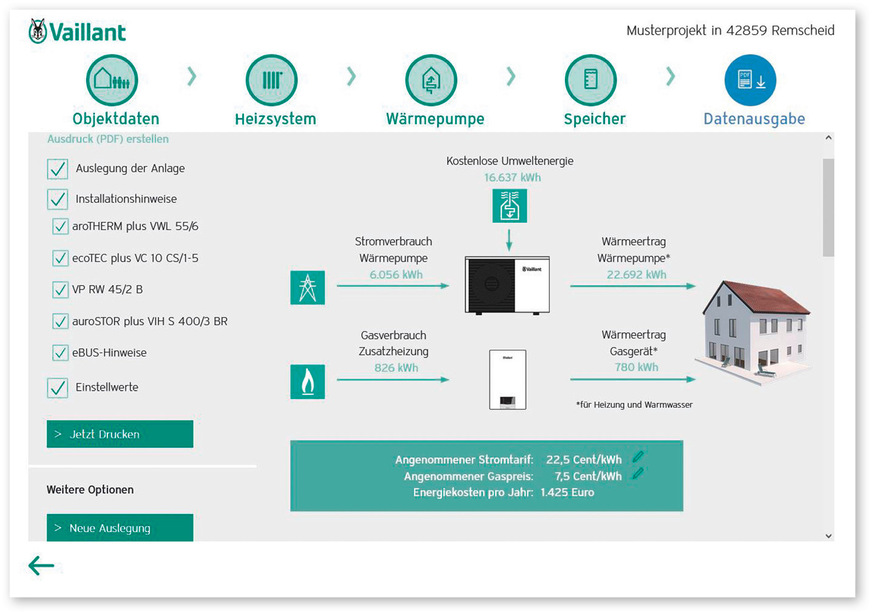 Vaillant

Musterprojekt in 42859 Remscheid

Objektdaten
Heizsystem
Wärmepumpe
Speicher
Datenausgabe

Ausdruck (PDF) erstellen

Auslegung der Anlage
Installationshinweise
aroTHERM plus VWL 55/6
ecoTEC plus VC 10 CS/1-5
VP RW 45/2 B
auroSTOR plus VIH S 400/3 BR
eBUS-Hinweise
Einstellwerte

> Jetzt Drucken

Weitere Optionen

> Neue Auslegung

Kostenlose Umweltenergie
16.637 kWh

Stromverbrauch Wärmepumpe
6.056 kWh

Vaillant

Wärmeertrag Wärmepumpe*
22.692 kWh

Gasverbrauch Zusatzheizung
826 kWh

Wärmeertrag Gasgerät*
780 kWh

*für Heizung und Warmwasser

Angenommener Stromtarif: 22,5 Cent/kWh
Angenommener Gaspreis: 7,5 Cent/kWh
Energiekosten pro Jahr: 1.425 Euro